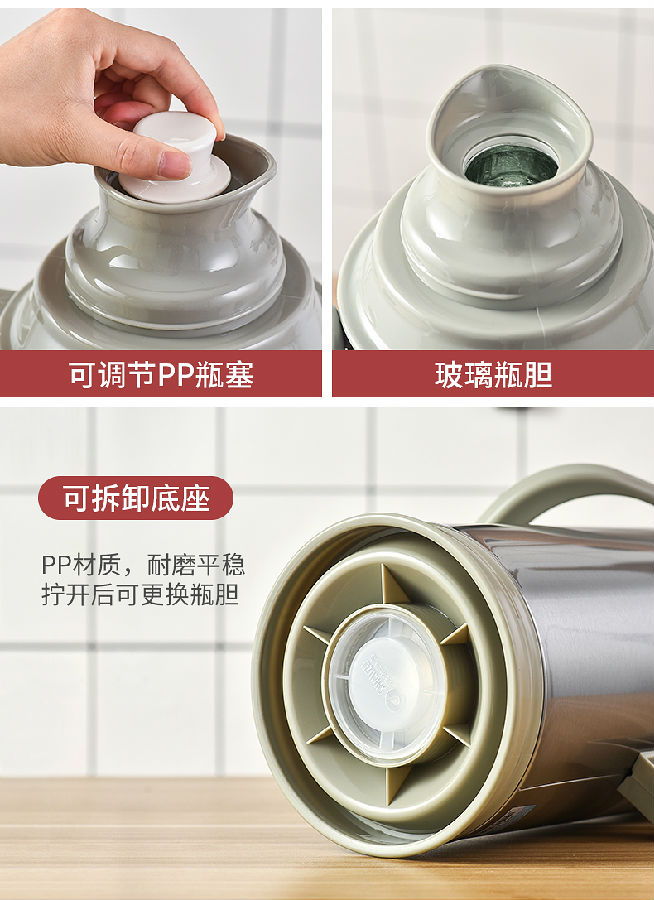 可调节PP瓶塞

玻璃瓶胆

可拆卸底座

PP材质，耐磨平稳
拧开后可更换瓶胆